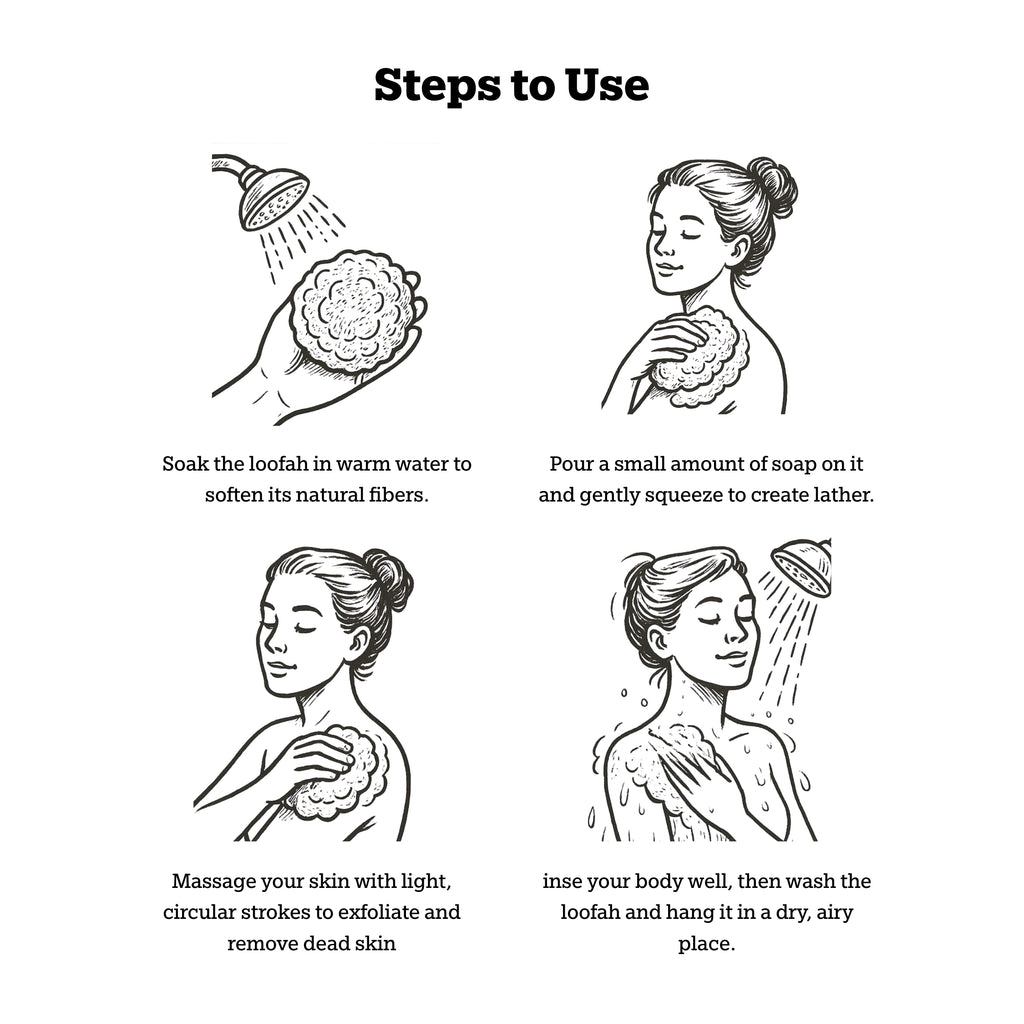 Steps to Use

Soak the loofah in warm water to soften its natural fibers.

Pour a small amount of soap on it and gently squeeze to create lather.

Massage your skin with light, circular strokes to exfoliate and remove dead skin

inse your body well, then wash the loofah and hang it in a dry, airy place.