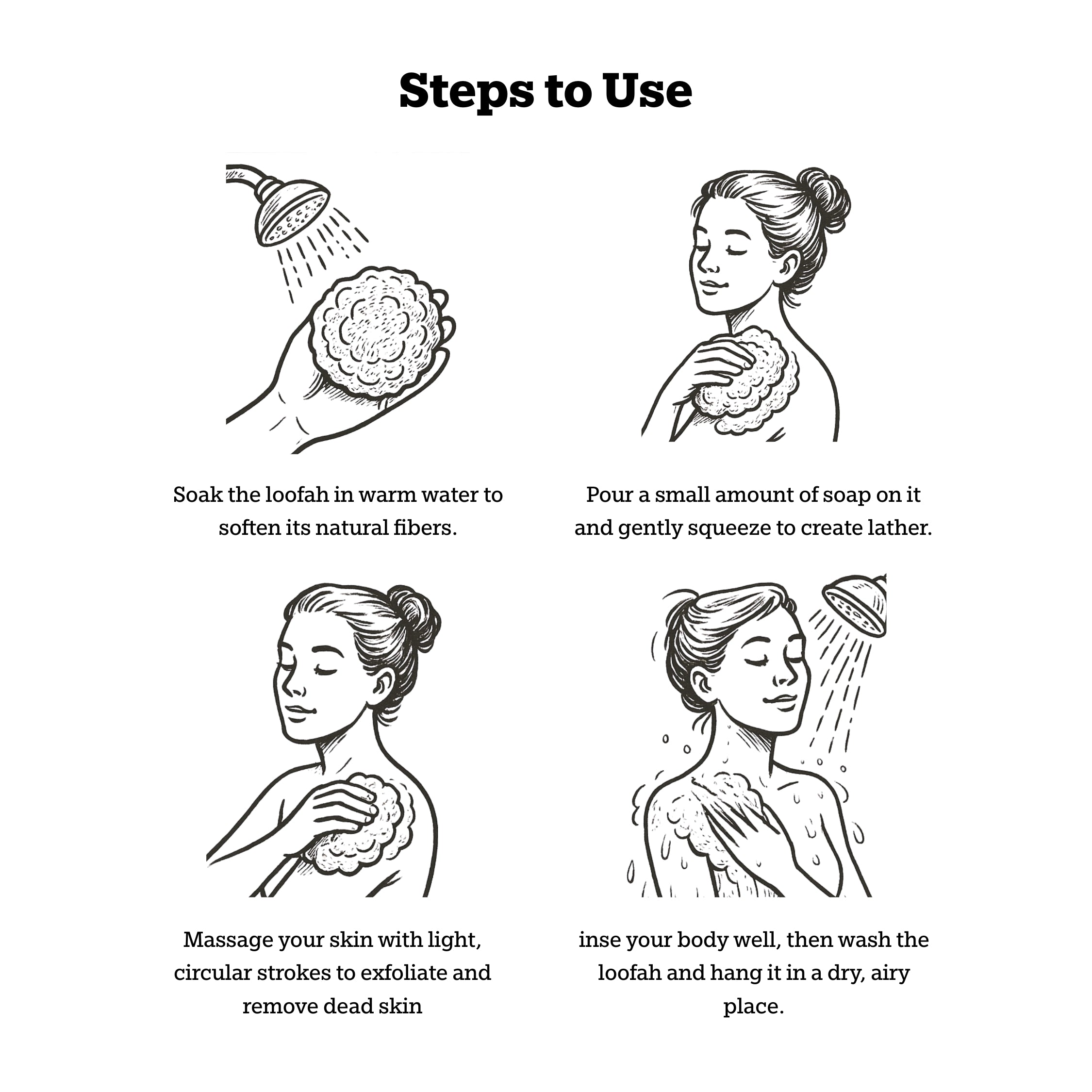 Steps to Use

Soak the loofah in warm water to soften its natural fibers.

Pour a small amount of soap on it and gently squeeze to create lather.

Massage your skin with light, circular strokes to exfoliate and remove dead skin

inse your body well, then wash the loofah and hang it in a dry, airy place.